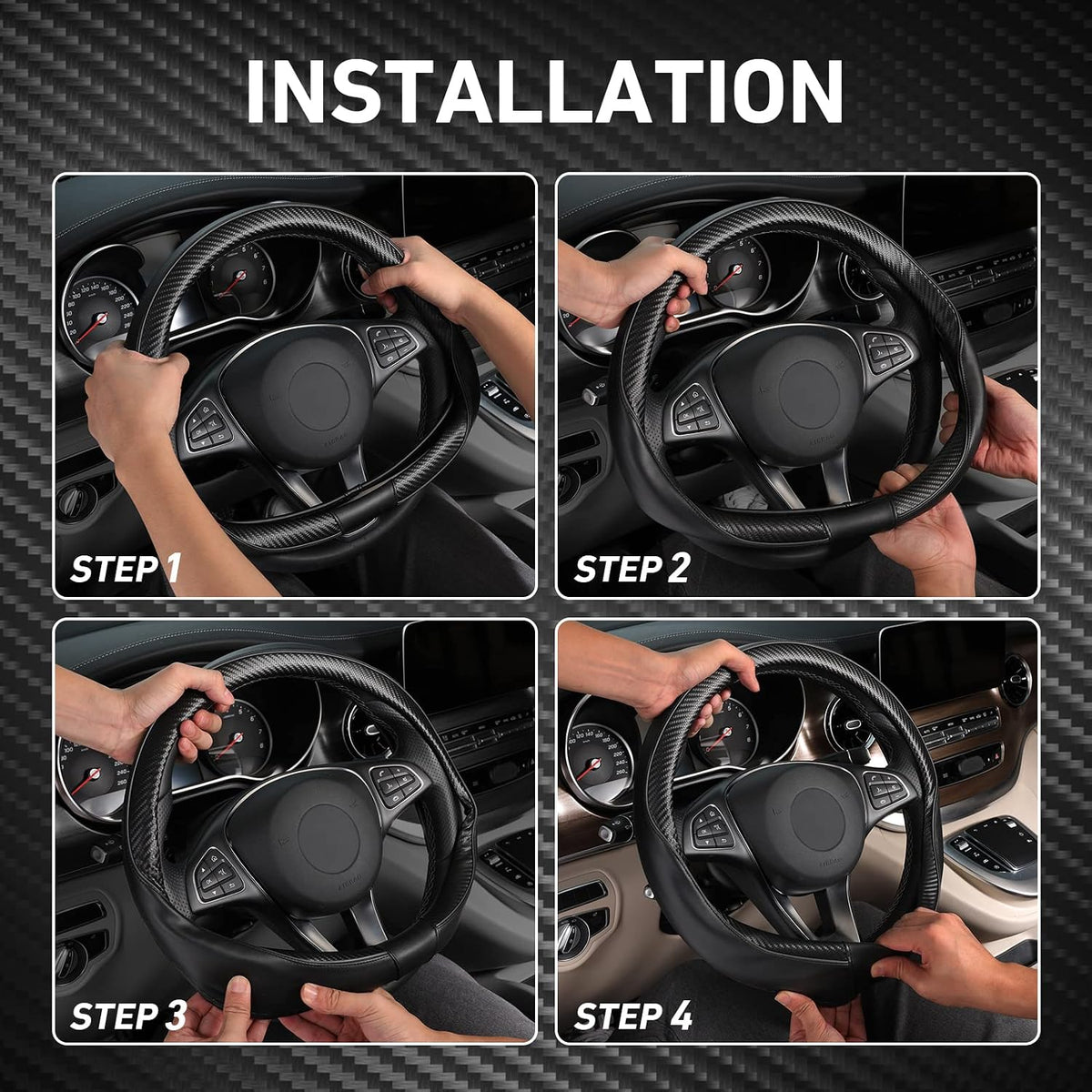 INSTALLATION

STEP 1

STEP 2

STEP 3

STEP 4